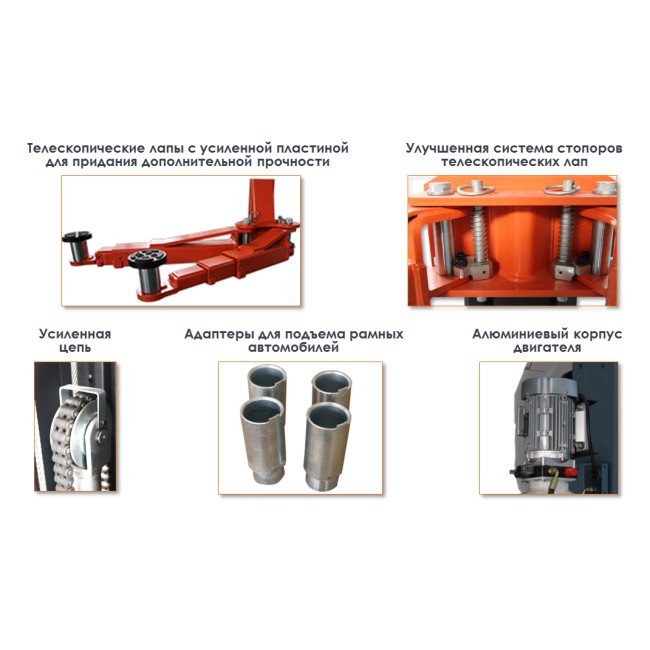 Телескопические лапы с усиленной пластиной для придания дополнительной прочности

Улучшенная система стопоров телескопических лап

Усиленная цепь

Адаптеры для подъема рамных автомобилей

Алюминиевый корпус двигателя