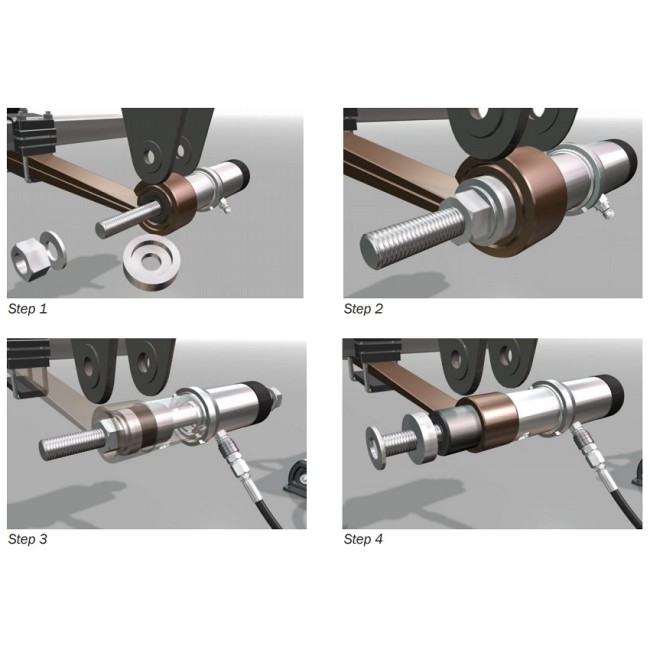 Step 1

Step 2

Step 3

Step 4