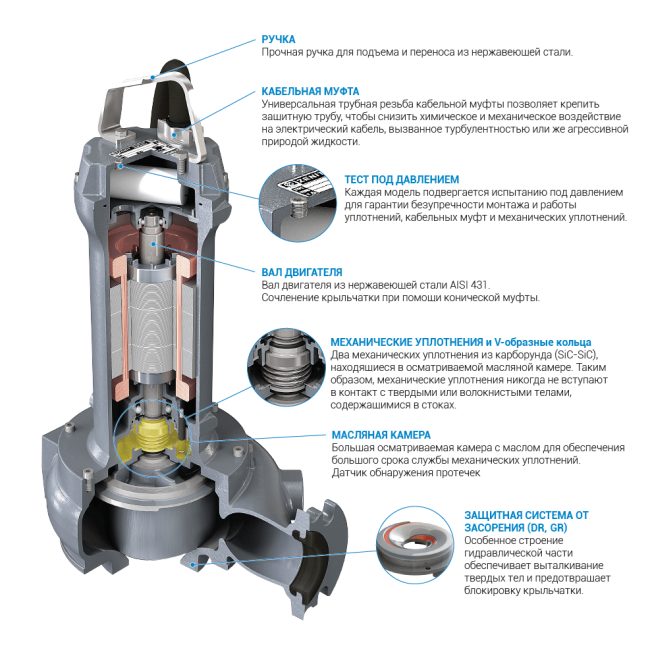 РУЧКА
Прочная ручка для подъема и переноса из нержавеющей стали.

КАБЕЛЬНАЯ МУФТА
Универсальная трубная резьба кабельной муфты позволяет крепить защитную трубу, чтобы снизить химическое и механическое воздействие на электрический кабель, вызванное турбулентностью или же агрессивной природой жидкости.

ТЕСТ ПОД ДАВЛЕНИЕМ
Каждая модель подвергается испытанию под давлением для гарантии безупречности монтажа и работы уплотнений, кабельных муфт и механических уплотнений.

ВАЛ ДВИГАТЕЛЯ
Вал двигателя из нержавеющей стали AISI 431.
Сочленение крыльчатки при помощи конической муфты.

МЕХАНИЧЕСКИЕ УПЛОТНЕНИЯ и V-образные кольца
Два механических уплотнения из карборунда (SiC-SiC), находящиеся в осматриваемой масляной камере. Таким образом, механические уплотнения никогда не вступают в контакт с твердыми или волокнистыми телами, содержащимися в стоках.

МАСЛЯНАЯ КАМЕРА
Большая осматриваемая камера с маслом для обеспечения большого срока службы механических уплотнений.
Датчик обнаружения протечек

ЗАЩИТНАЯ СИСТЕМА ОТ ЗАСОРЕНИЯ (DR, GR)
Особенное строение гидравлической части обеспечивает выталкивание твердых тел и предотвращает блокировку крыльчатки.