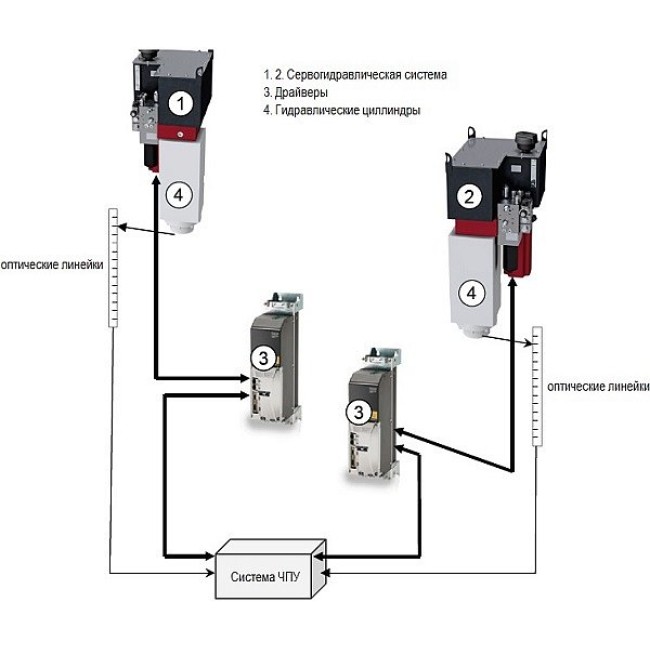 1. 2. Сервогидравлическая система
3. Драйверы
4. Гидравлические циллиндры

1

4

2

4

оптические линейки

3

3

оптические линейки

Система ЧПУ