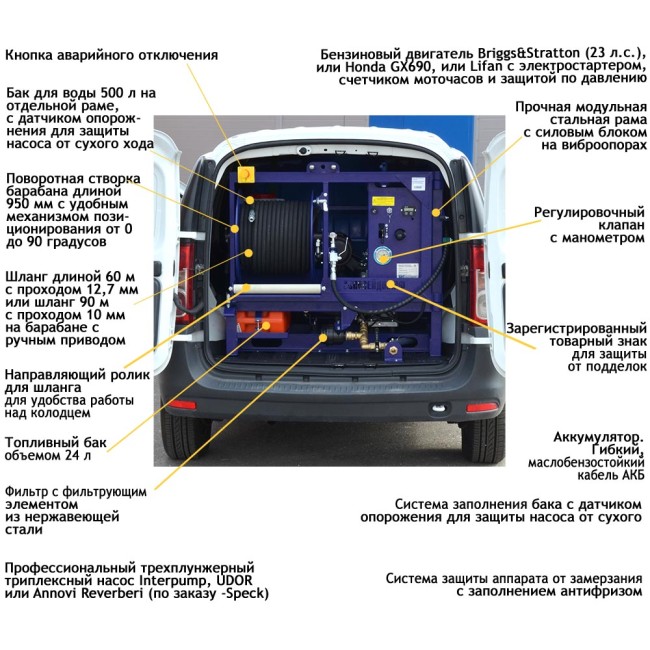 Кнопка аварийного отключения

Бак для воды 500 л на отдельной раме, с датчиком опорожнения для защиты насоса от сухого хода

Поворотная створка барабана длиной 950 мм с удобным механизмом позиционирования от 0 до 90 градусов

Шланг длиной 60 м с проходом 12,7 мм или шланг 90 м с проходом 10 мм на барабане с ручным приводом

Направляющий ролик для шланга для удобства работы над колодцем

Топливный бак объемом 24 л

Фильтр с фильтрующим элементом из нержавеющей стали

Профессиональный трехплунжерный триплексный насос Interpump, UDOR или Annovi Reverberi (по заказу -Speck)

Бензиновый двигатель Briggs&Stratton (23 л.с.), или Honda GX690, или Lifan с электростартером, счетчиком моточасов и защитой по давлению

Прочная модульная стальная рама с силовым блоком на виброопорах

Регулировочный клапан с манометром

Зарегистрированный товарный знак для защиты от подделок

Аккумулятор. Гибкий, маслобензостойкий кабель АКБ

Система заполнения бака с датчиком опорожения для защиты насоса от сухого

Система защиты аппарата от замерзания с заполнением антифризом