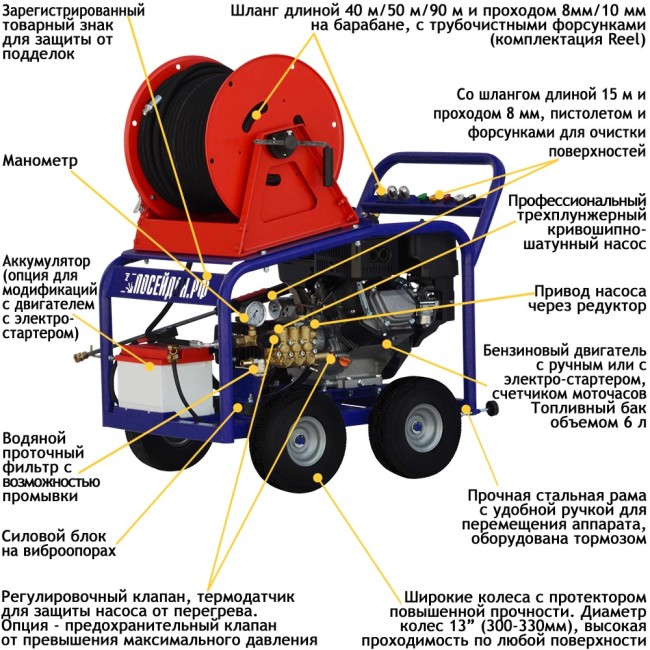 Зарегистрированный товарный знак для защиты от подделок

Шланг длиной 40 м/50 м/90 м и проходом 8мм/10 мм на барабане, с трубочистными форсунками (комплектация Reel)

Со шлангом длиной 15 м и проходом 8 мм, пистолетом и форсунками для очистки поверхностей

Манометр

Профессиональный трехплунжерный кривошипно-шатунный насос

Аккумулятор (опция для модификаций с двигателем с электро-стартером)

ПОСЕЙДОН.РФ

Привод насоса через редуктор

Бензиновый двигатель с ручным или с электро-стартером, счетчиком моточасов Топливный бак объемом 6 л

Водяной проточный фильтр с возможностью промывки

Прочная стальная рама с удобной ручкой для перемещения аппарата, оборудована тормозом

Силовой блок на виброопорах

Регулировочный клапан, термодатчик для защиты насоса от перегрева. Опция - предохранительный клапан от превышения максимального давления

Широкие колеса с протектором повышенной прочности. Диаметр колес 13” (300-330мм), высокая проходимость по любой поверхности