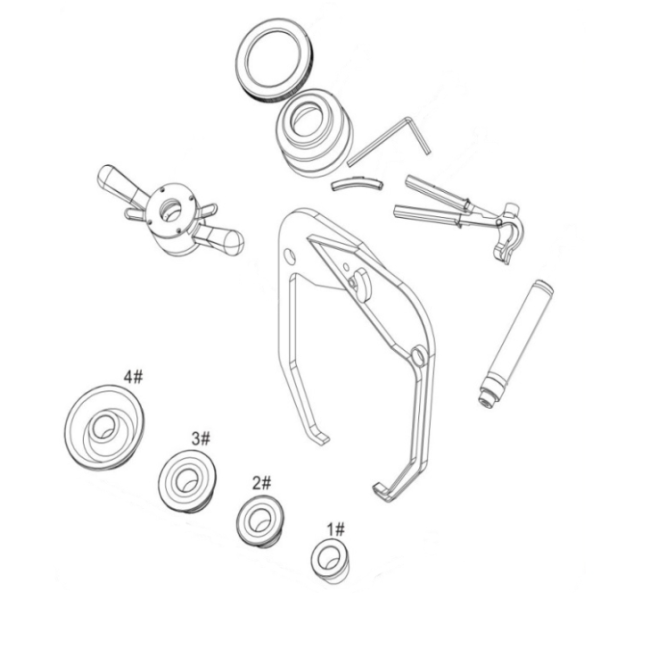 4#

3#

2#

1#