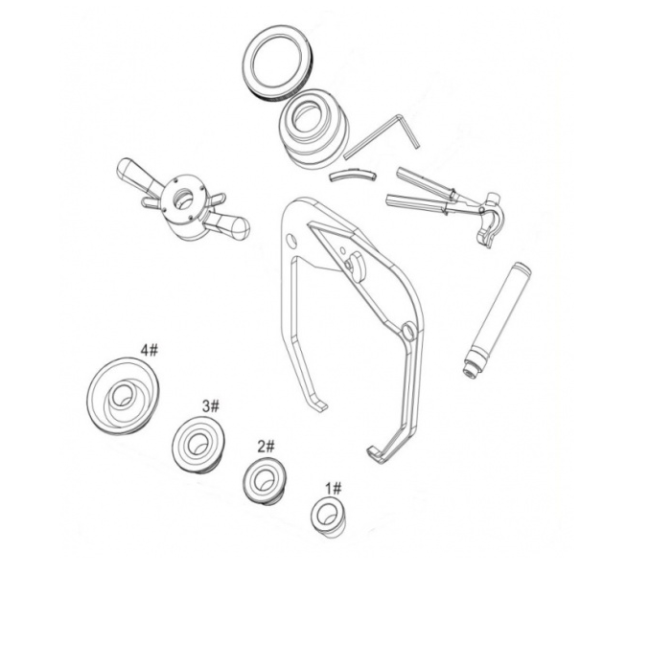 4#

3#

2#

1#